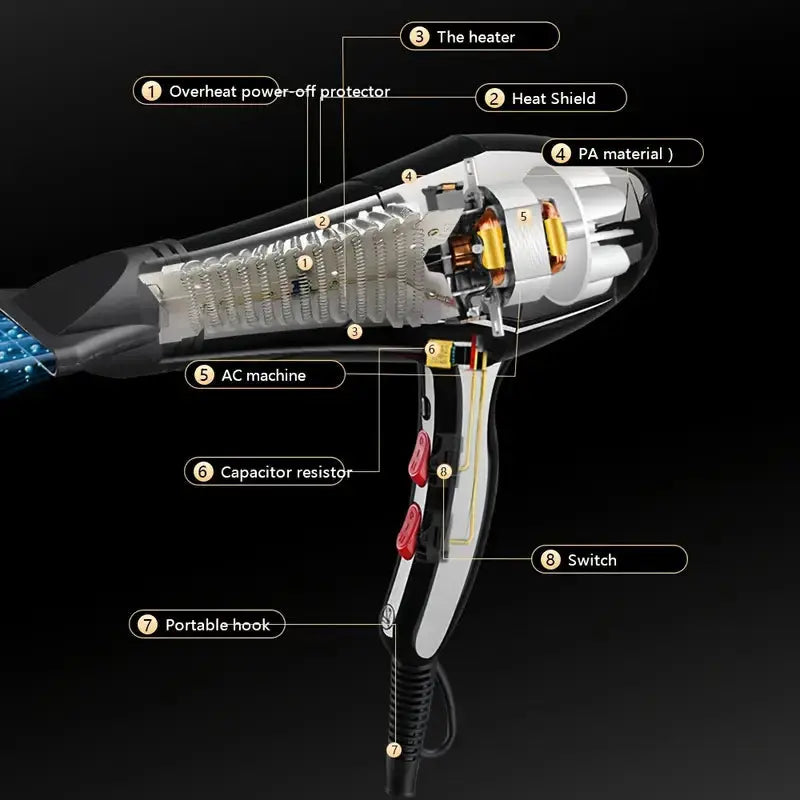 3 The heater

1 Overheat power-off protector

2 Heat Shield

4 PA material )

4

5

2

1

3

6

5 AC machine

6 Capacitor resistor

8

8 Switch

7 Portable hook

7