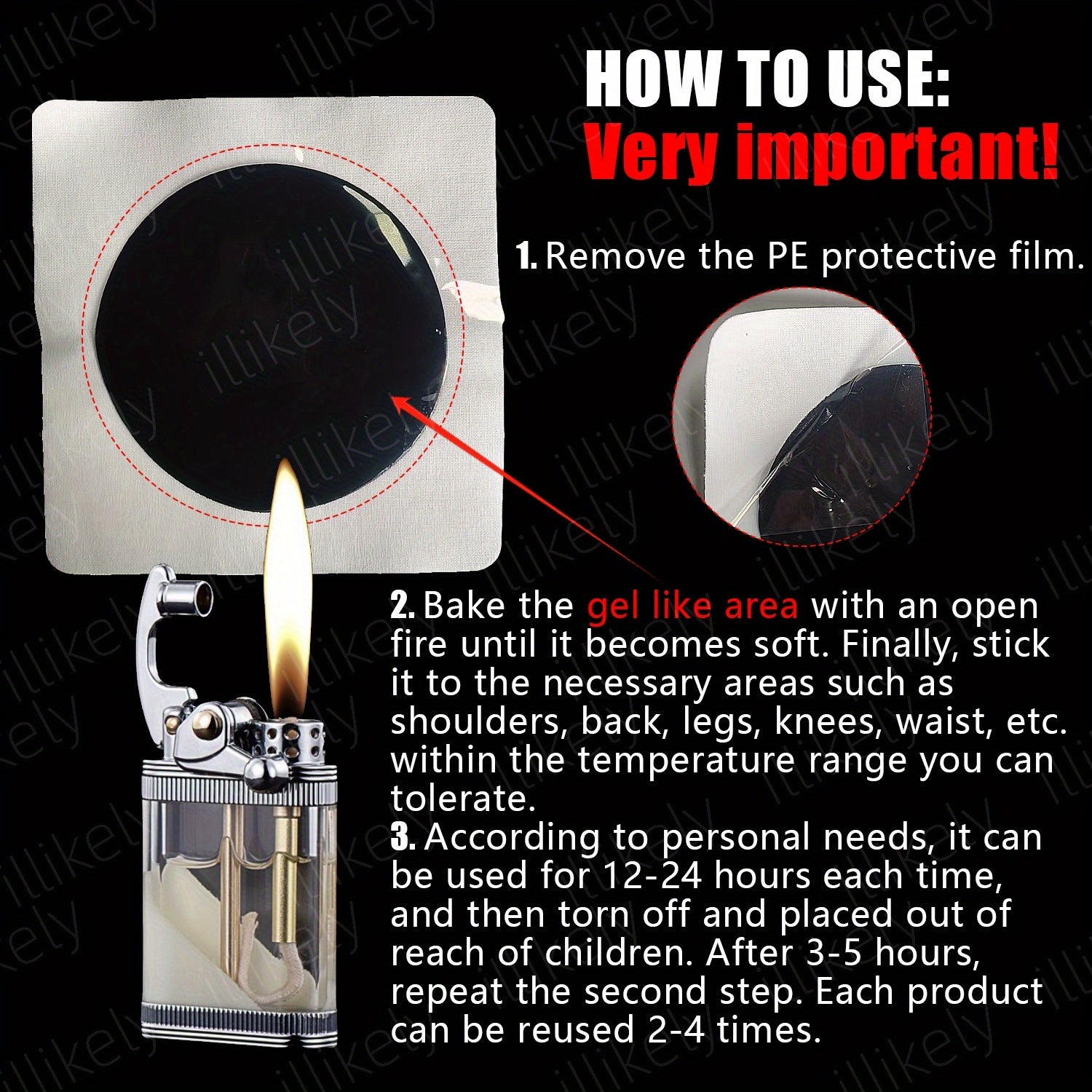 HOW TO USE:
Very important!

1. Remove the PE protective film.

2. Bake the gel like area with an open fire until it becomes soft. Finally, stick it to the necessary areas such as shoulders, back, legs, knees, waist, etc. within the temperature range you can tolerate.
3. According to personal needs, it can be used for 12-24 hours each time, and then torn off and placed out of reach of children. After 3-5 hours, repeat the second step. Each product can be reused 2-4 times.

illikely