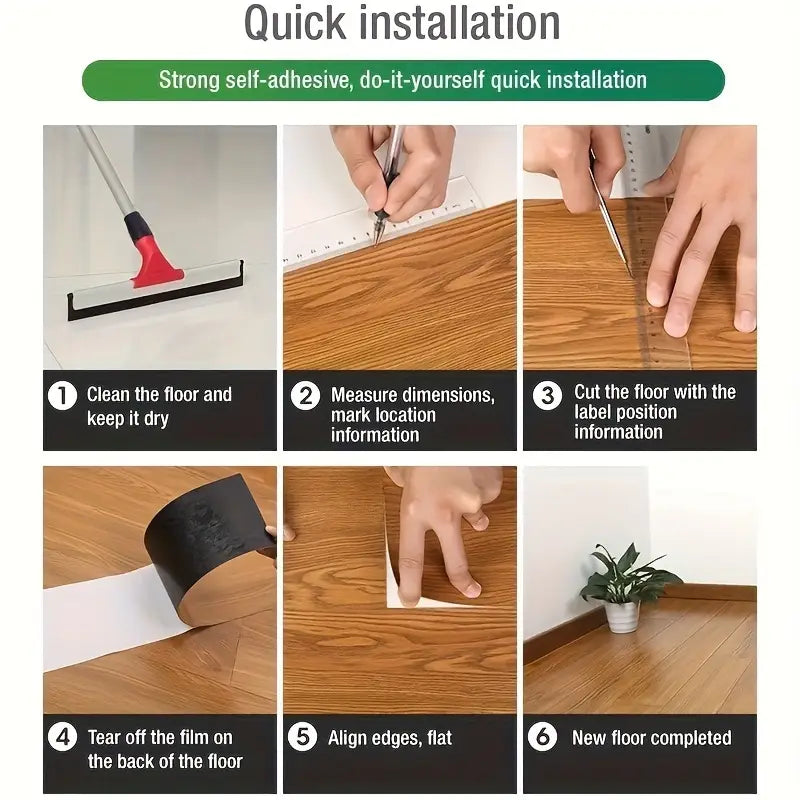 Quick installation

Strong self-adhesive, do-it-yourself quick installation

1 Clean the floor and keep it dry

2 Measure dimensions, mark location information

3 Cut the floor with the label position information

4 Tear off the film on the back of the floor

5 Align edges, flat

6 New floor completed