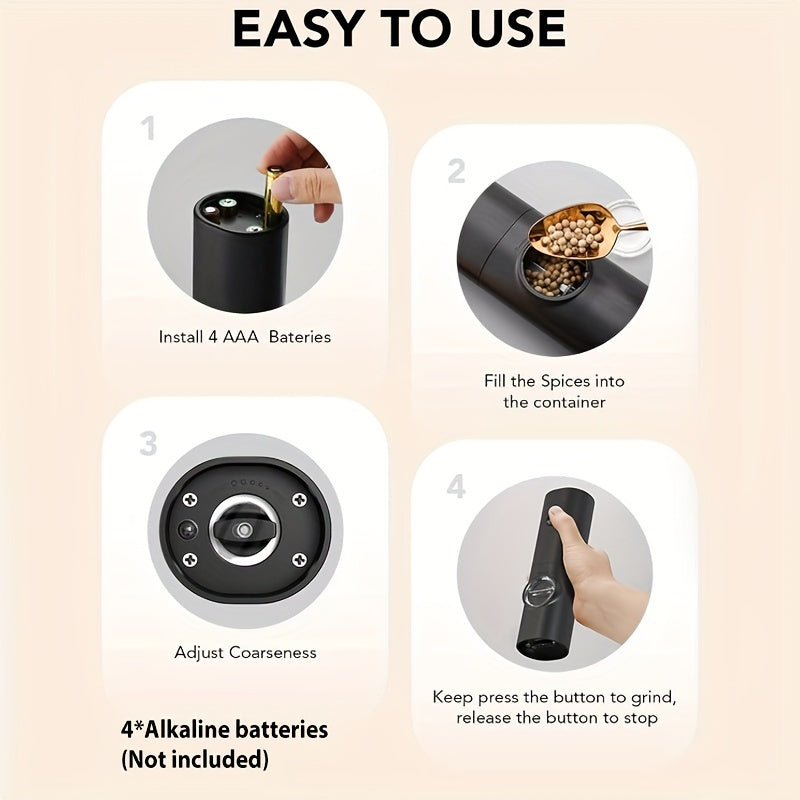 EASY TO USE

1

Install 4 AAA Bateries

2

Fill the Spices into the container

3

Adjust Coarseness

4

Keep press the button to grind, release the button to stop

4*Alkaline batteries (Not included)