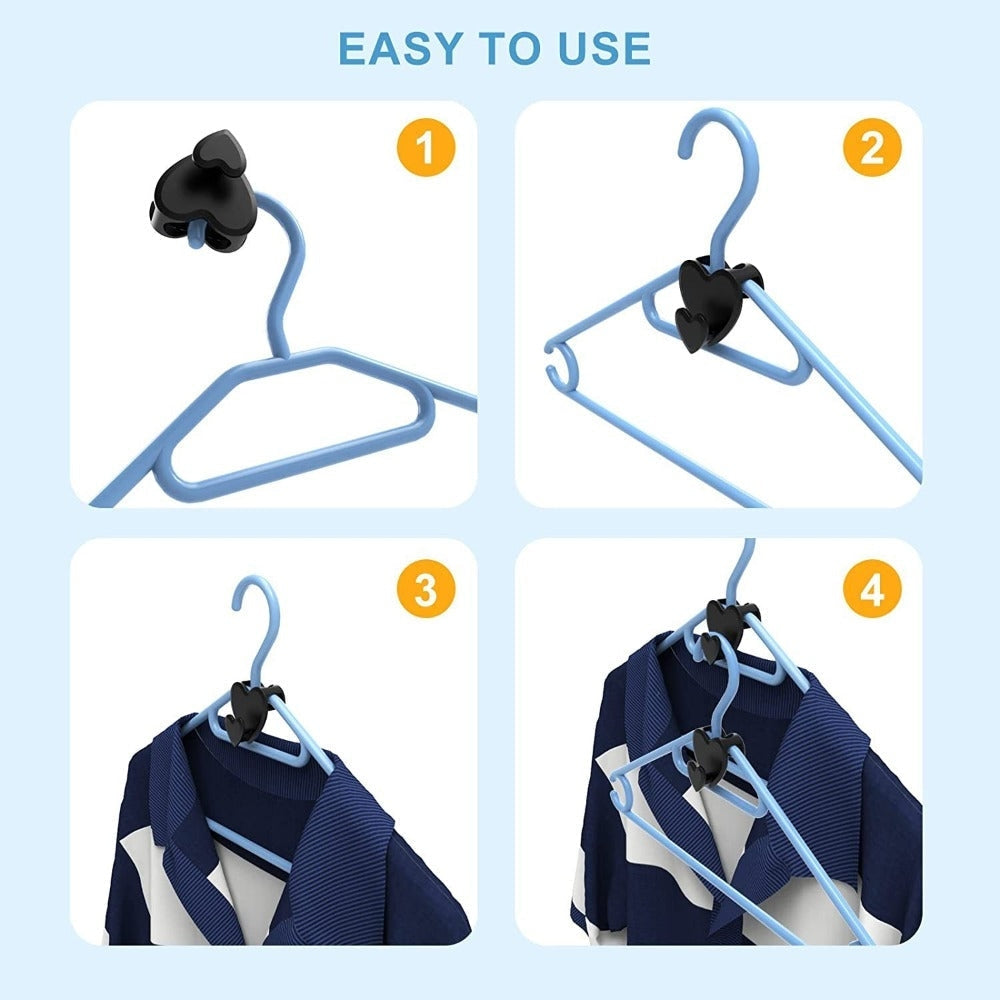 EASY TO USE

1

2

3

4