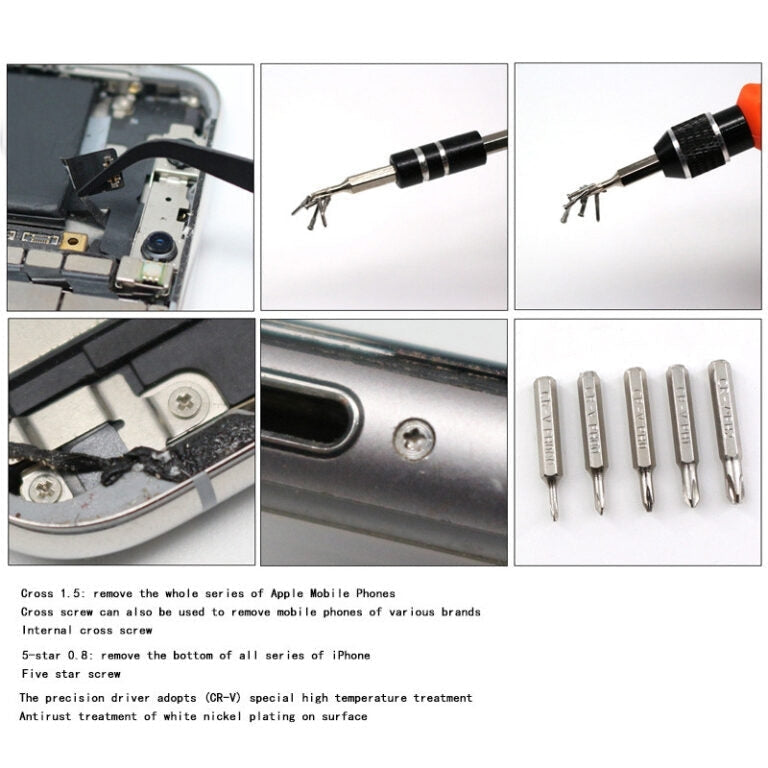 Cross 1.5: remove the whole series of Apple Mobile Phones
Cross screw can also be used to remove mobile phones of various brands
Internal cross screw

5-star 0.8: remove the bottom of all series of iPhone
Five star screw

The precision driver adopts (CR-V) special high temperature treatment
Antirust treatment of white nickel plating on surface