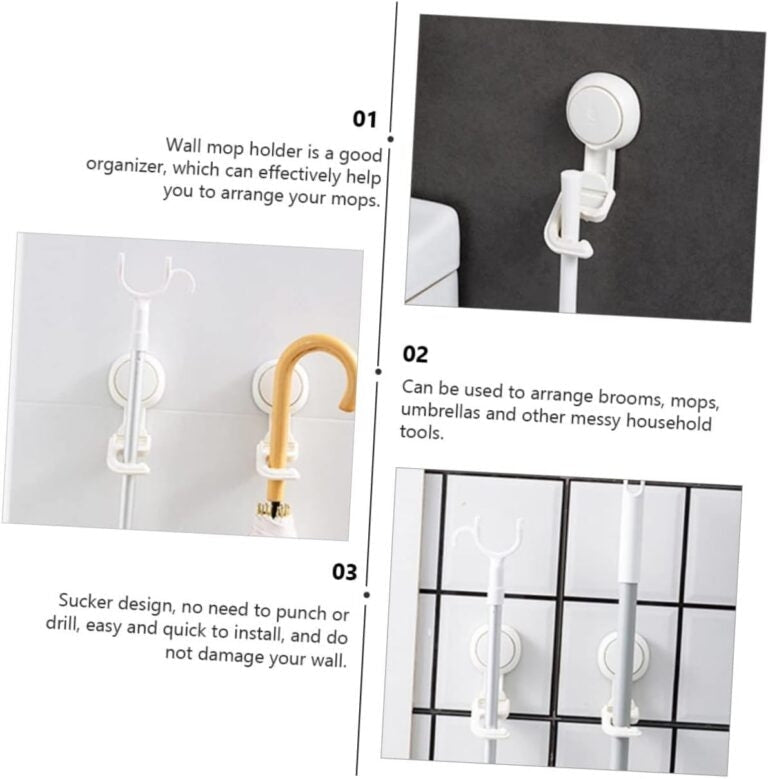 01

Wall mop holder is a good organizer, which can effectively help you to arrange your mops.

02

Can be used to arrange brooms, mops, umbrellas and other messy household tools.

03

Sucker design, no need to punch or drill, easy and quick to install, and do not damage your wall.