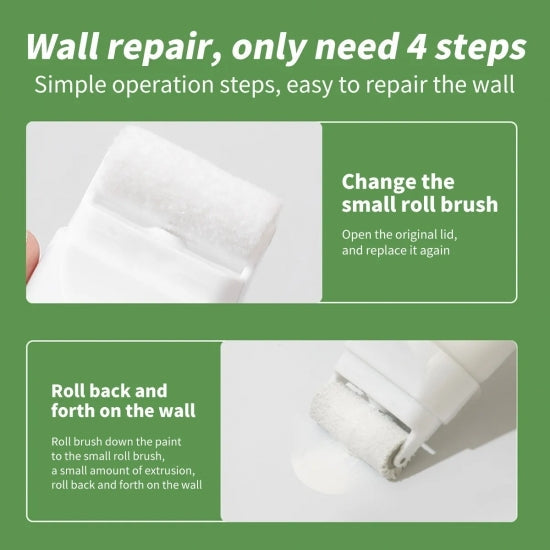 Wall repair, only need 4 steps
Simple operation steps, easy to repair the wall

Change the small roll brush

Open the original lid, and replace it again

Roll back and forth on the wall

Roll brush down the paint to the small roll brush, a small amount of extrusion, roll back and forth on the wall