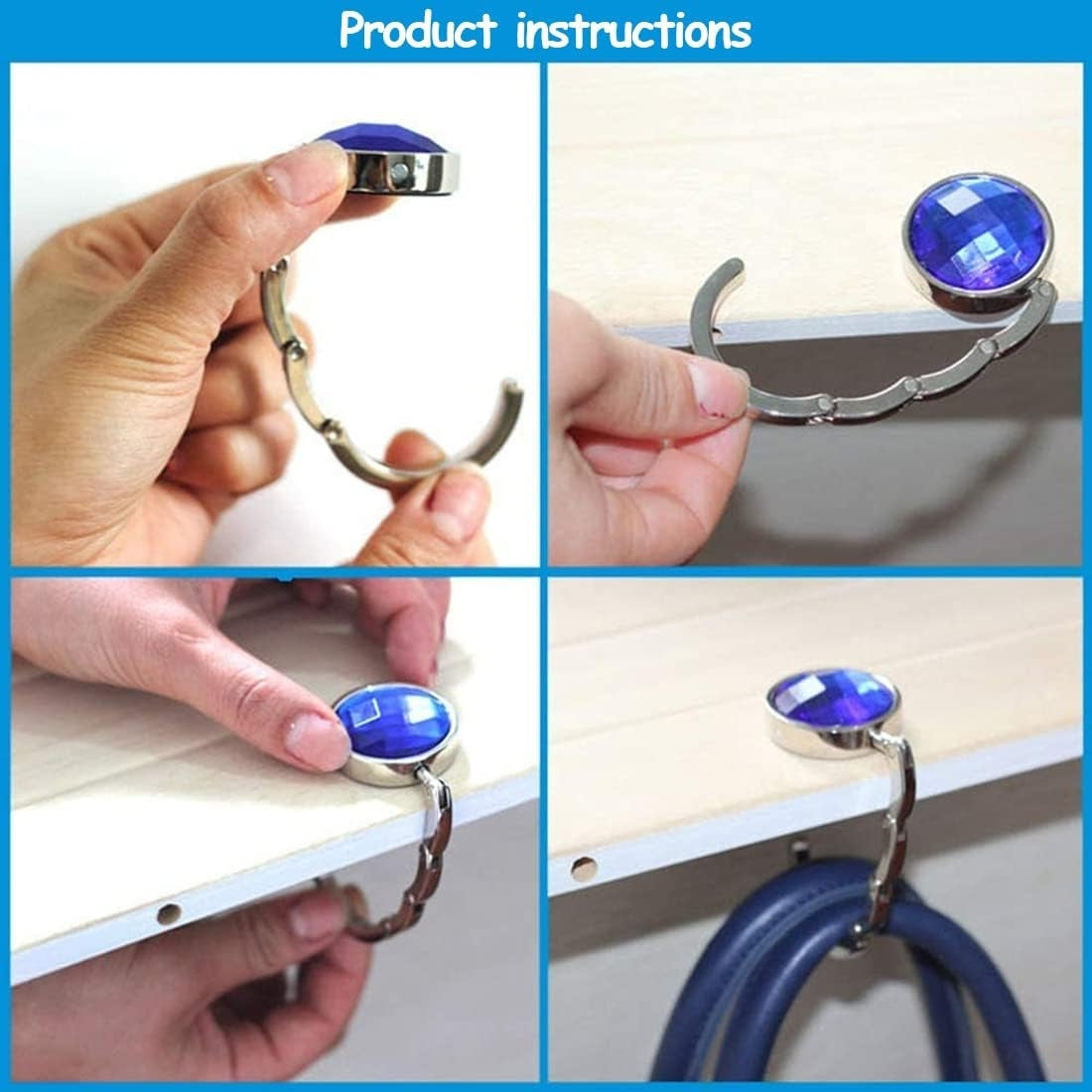 Product instructions