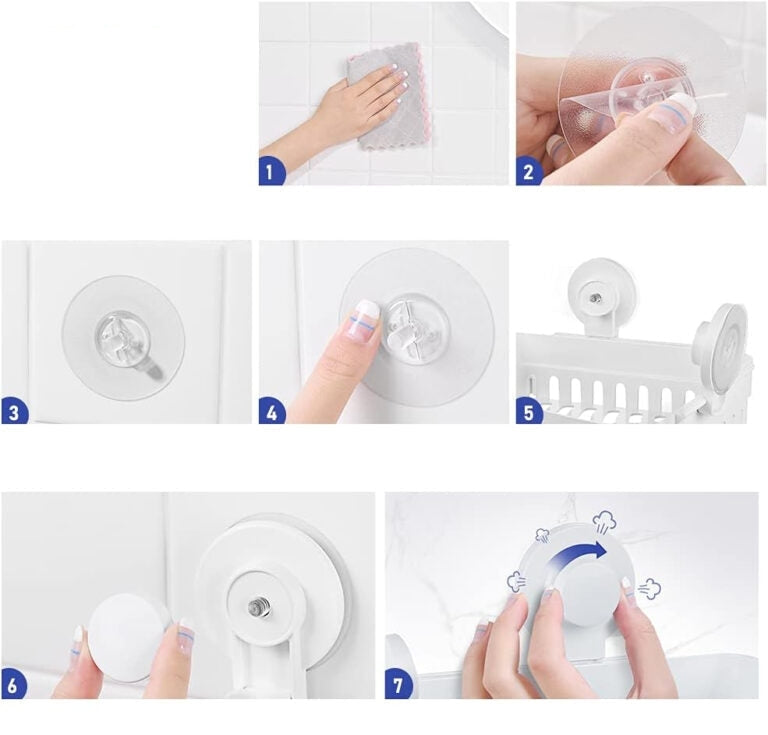 1
2
3
4
5
6
7