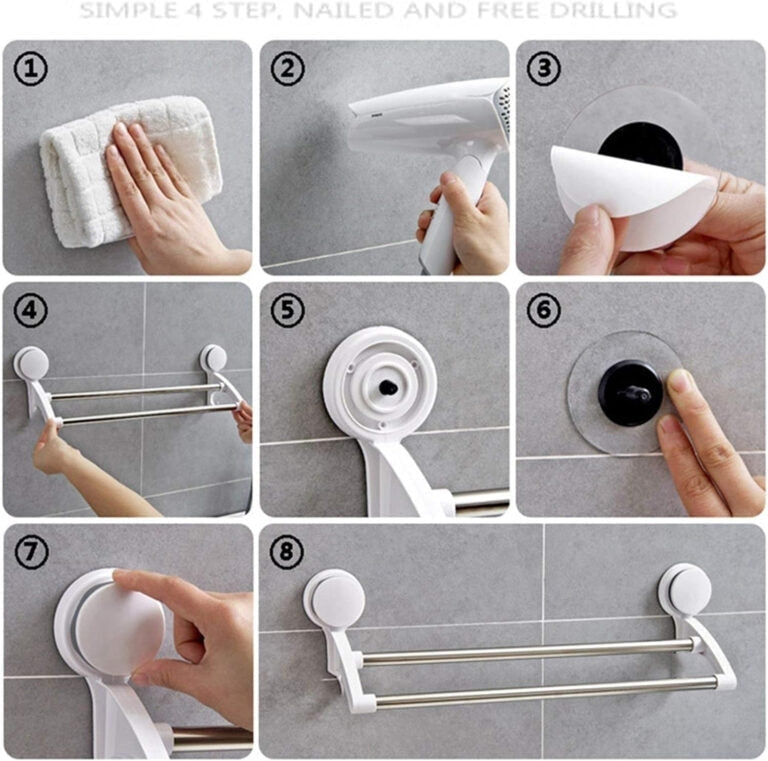 SIMPLE 4 STEP, NAILED AND FREE DRILLING

①

②

③

④

⑤

⑥

⑦

⑧