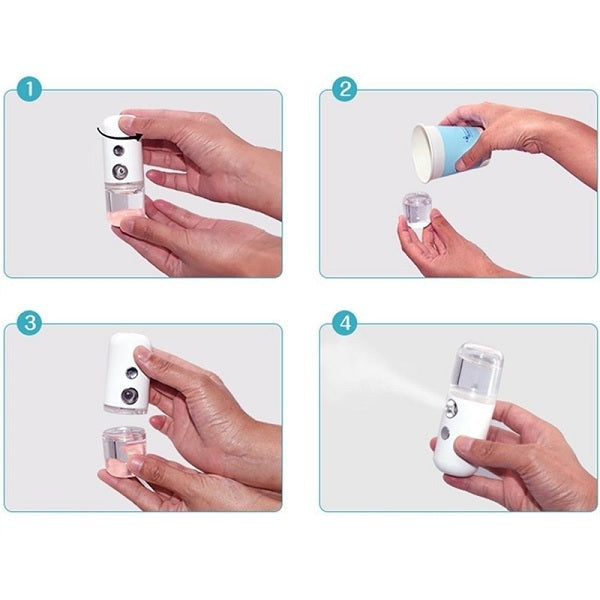 1

2

3

4