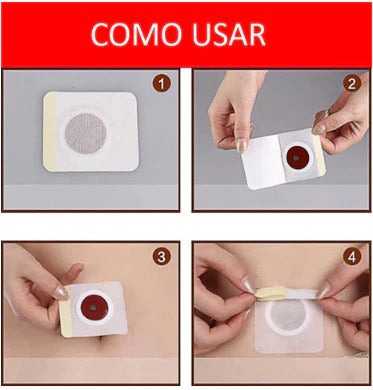 COMO USAR

1

2

3

4