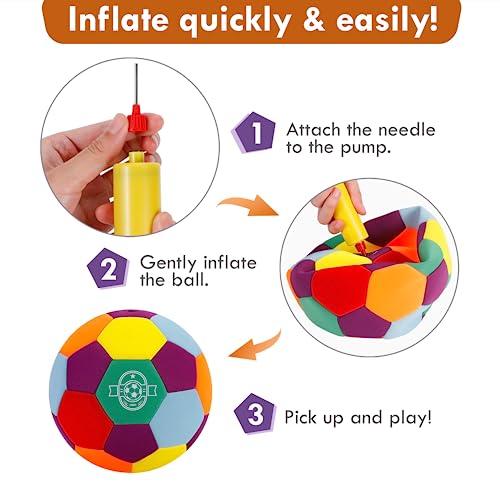 Inflate quickly & easily!

1 Attach the needle to the pump.

2 Gently inflate the ball.

3 Pick up and play!