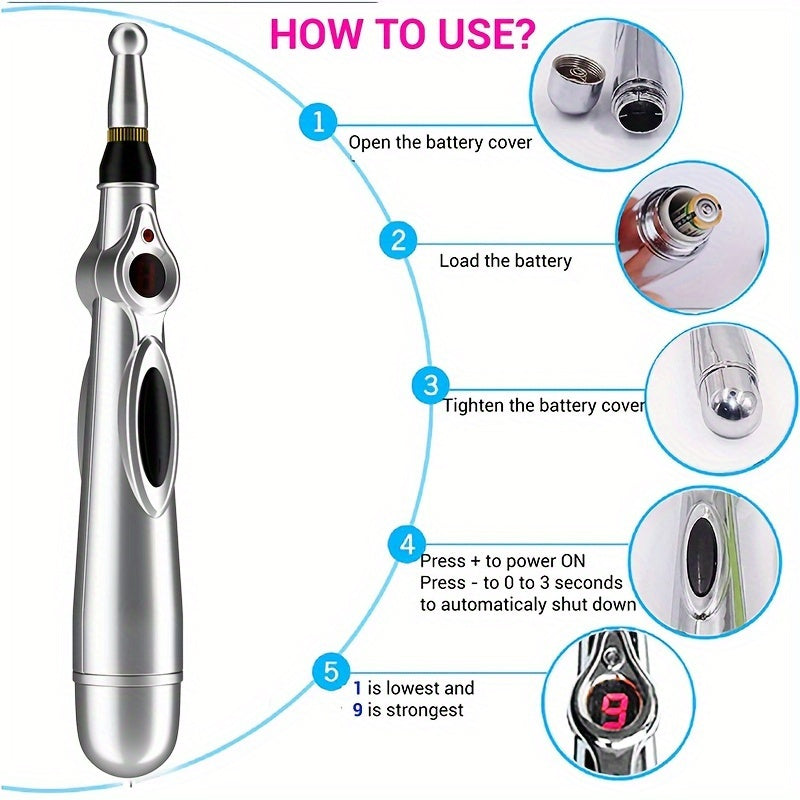 HOW TO USE?

1
Open the battery cover

2
Load the battery

3
Tighten the battery cover

4
Press + to power ON
Press - to 0 to 3 seconds
to automaticaly shut down

5
1 is lowest and
9 is strongest

9