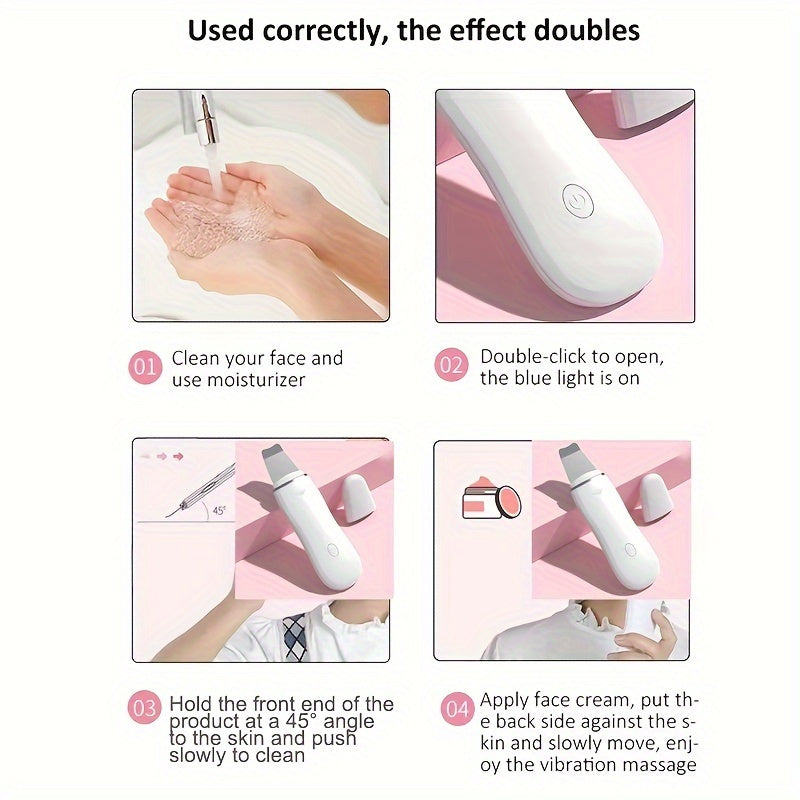 Used correctly, the effect doubles

01 Clean your face and use moisturizer

02 Double-click to open, the blue light is on

45°

03 Hold the front end of the product at a 45° angle to the skin and push slowly to clean

04 Apply face cream, put the back side against the skin and slowly move, enjoy the vibration massage