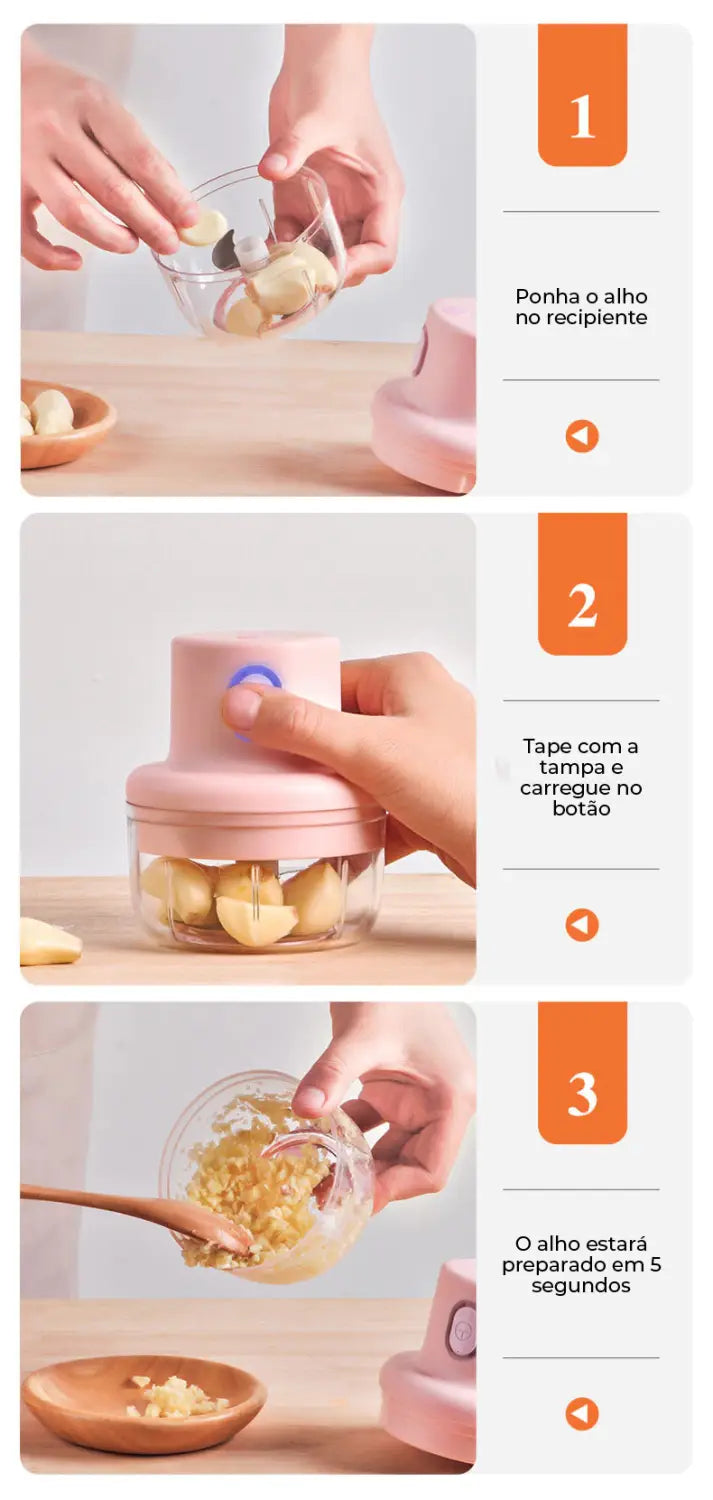 1

Ponha o alho no recipiente

2

Tape com a tampa e carregue no botão

3

O alho estará preparado em 5 segundos